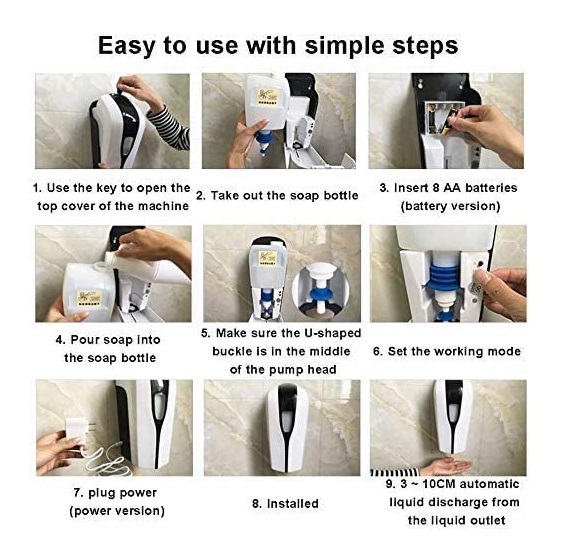 Easy to use with simple steps

1. Use the key to open the top cover of the machine

2. Take out the soap bottle

3. Insert 8 AA batteries (battery version)

4. Pour soap into the soap bottle

5. Make sure the U-shaped buckle is in the middle of the pump head

6. Set the working mode

7. plug power (power version)

8. Installed

9. 3 ~ 10CM automatic liquid discharge from the liquid outlet